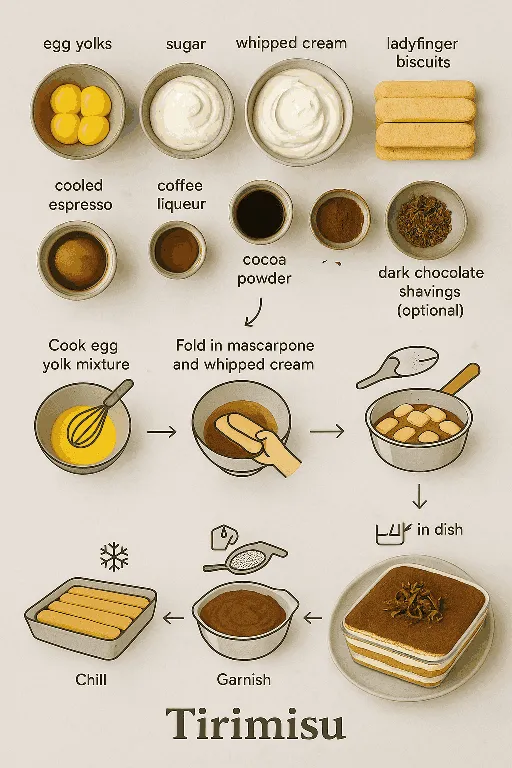 egg yolks

sugar

whipped cream

ladyfinger biscuits

cooled espresso

coffee liqueur

cocoa powder

dark chocolate shavings (optional)

Cook egg yolk mixture

Fold in mascarpone and whipped cream

in dish

Chill

Garnish

Tirimisu