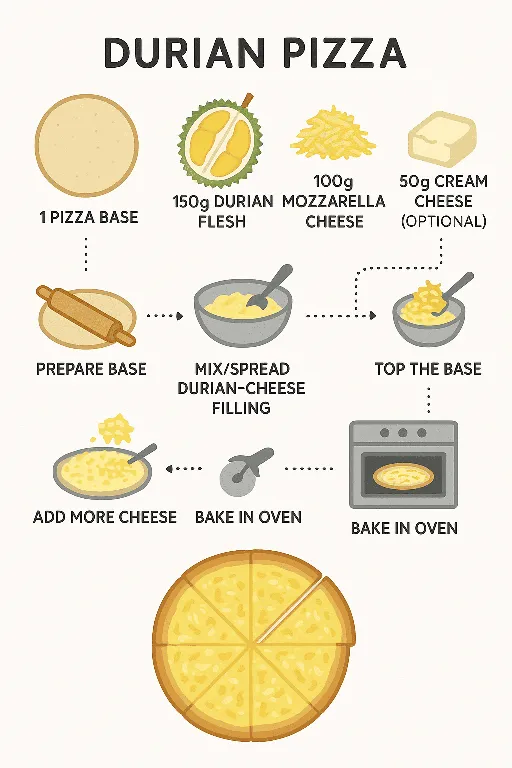 DURIAN PIZZA

1 PIZZA BASE

150g DURIAN FLESH

100g MOZZARELLA CHEESE

50g CREAM CHEESE (OPTIONAL)

PREPARE BASE

MIX/SPREAD DURIAN-CHEESE FILLING

TOP THE BASE

BAKE IN OVEN

BAKE IN OVEN

ADD MORE CHEESE