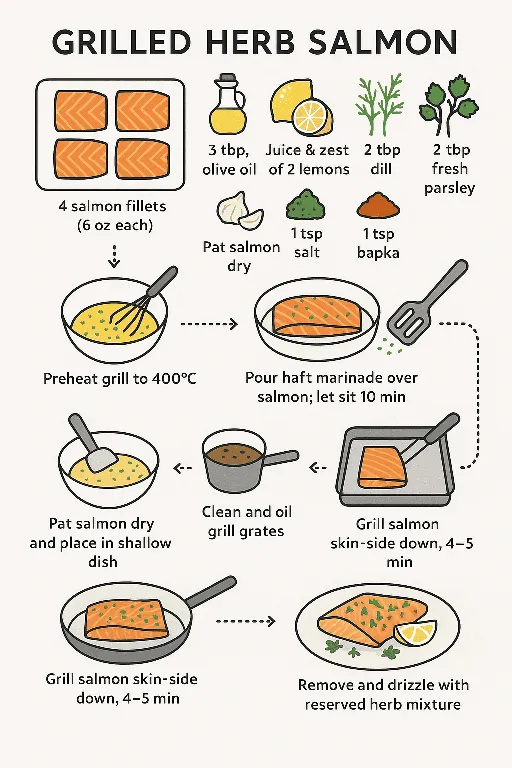 GRILLED HERB SALMON

4 salmon fillets (6 oz each)

3 tbp, olive oil

Juice & zest of 2 lemons

2 tbp dill

2 tbp fresh parsley

Pat salmon dry

1 tsp salt

1 tsp bapka

Preheat grill to 400°C

Pour haft marinade over salmon; let sit 10 min

Pat salmon dry and place in shallow dish

Clean and oil grill grates

Grill salmon skin-side down, 4–5 min

Grill salmon skin-side down, 4–5 min

Remove and drizzle with reserved herb mixture